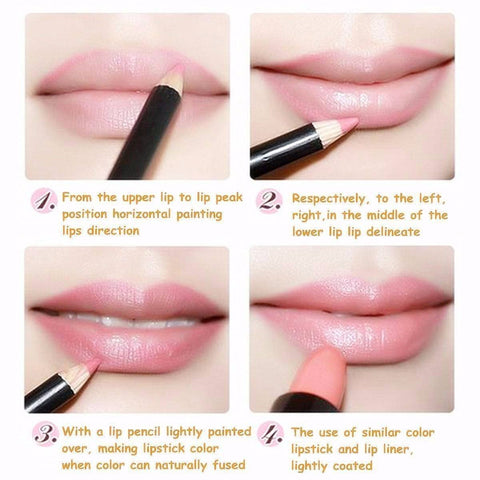 1. From the upper lip to lip peak position horizontal painting lips direction

2. Respectively, to the left, right,in the middle of the lower lip lip delineate

3. With a lip pencil lightly painted over, making lipstick color when color can naturally fused

4. The use of similar color lipstick and lip liner, lightly coated